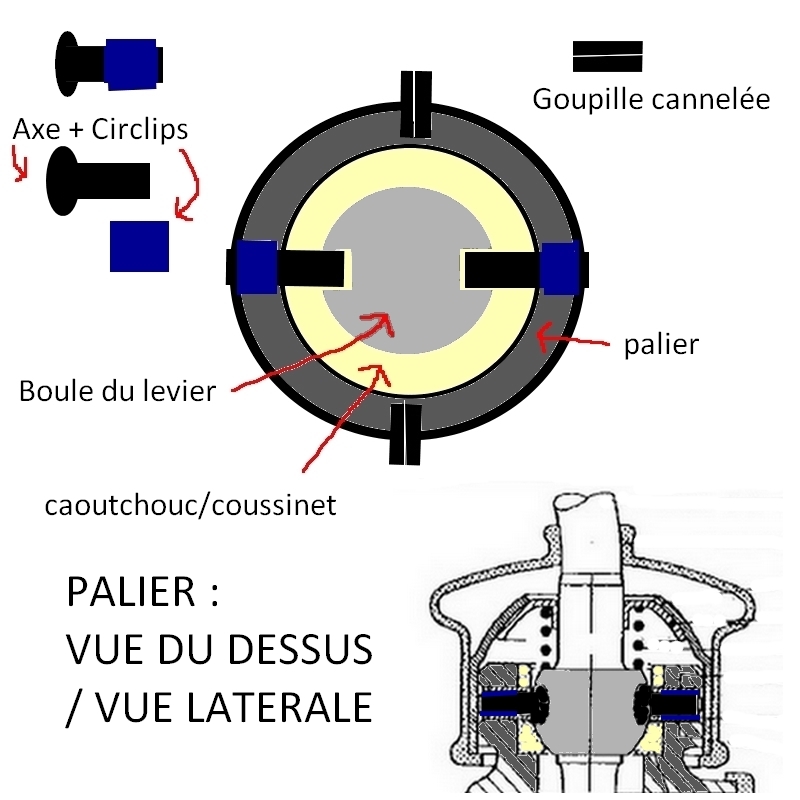 Axe + Circlips

Goupille cannelée

palier

Boule du levier

caoutchouc/coussinet

PALIER :
VUE DU DESSUS
/ VUE LATERALE