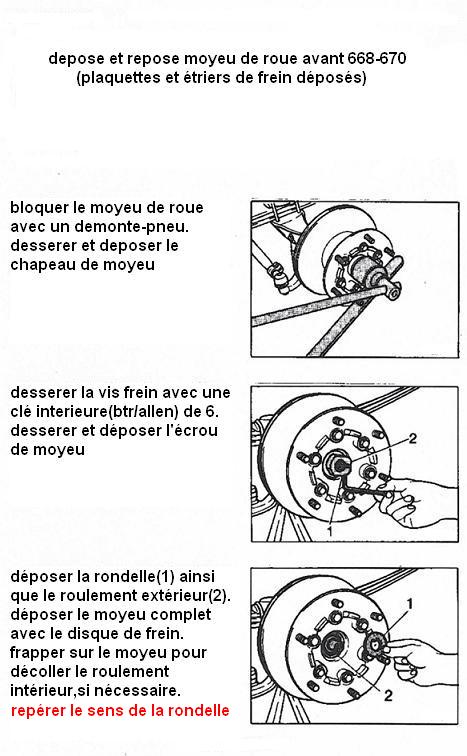 depose et repose moyeu de roue avant 668-670
(plaquettes et étriers de frein déposés)

bloquer le moyeu de roue avec un demonte-pneu. desserer et deposer le chapeau de moyeu

desserer la vis frein avec une clé interieure(btr/allen) de 6. desserer et déposer l'écrou de moyeu

2

1

déposer la rondelle(1) ainsi que le roulement extérieur(2). déposer le moyeu complet avec le disque de frein. frapper sur le moyeu pour décoller le roulement intérieur,si nécessaire.
repérer le sens de la rondelle

1

2